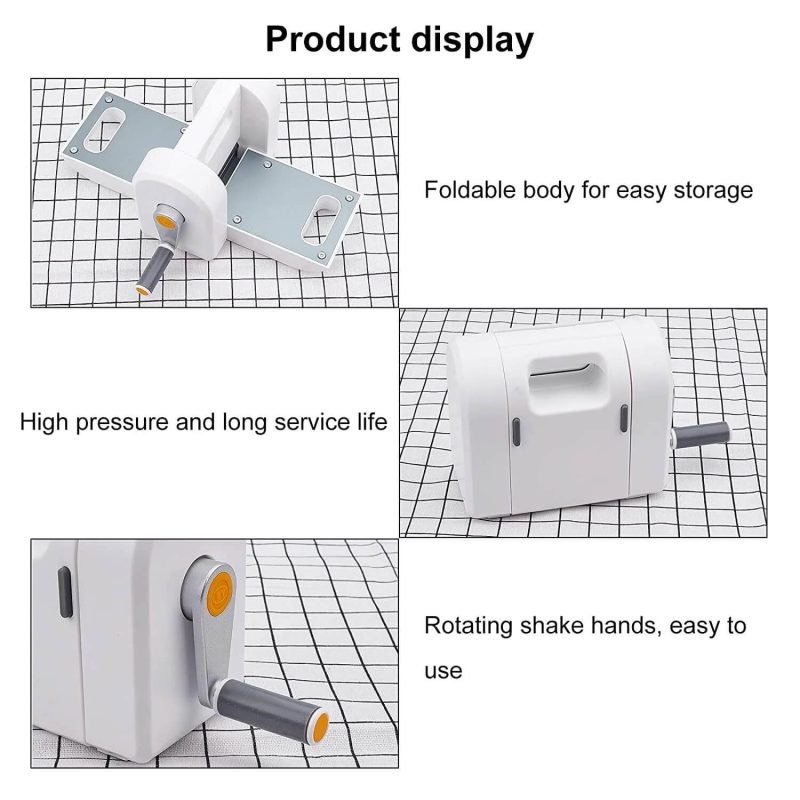 Product display

Foldable body for easy storage

High pressure and long service life

Rotating shake hands, easy to use