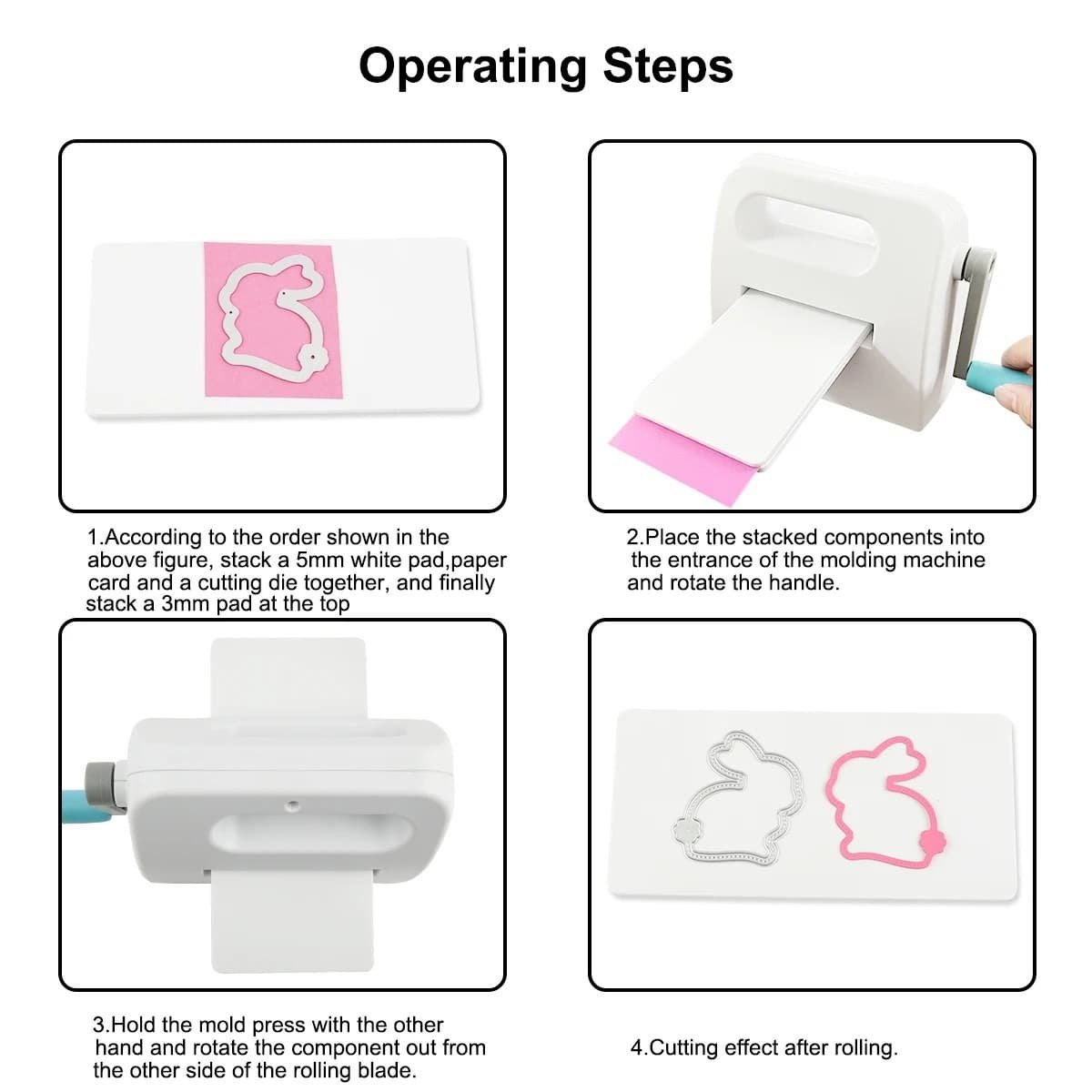 Operating Steps

1.According to the order shown in the above figure, stack a 5mm white pad,paper card and a cutting die together, and finally stack a 3mm pad at the top

2.Place the stacked components into the entrance of the molding machine and rotate the handle.

3.Hold the mold press with the other hand and rotate the component out from the other side of the rolling blade.

4.Cutting effect after rolling.