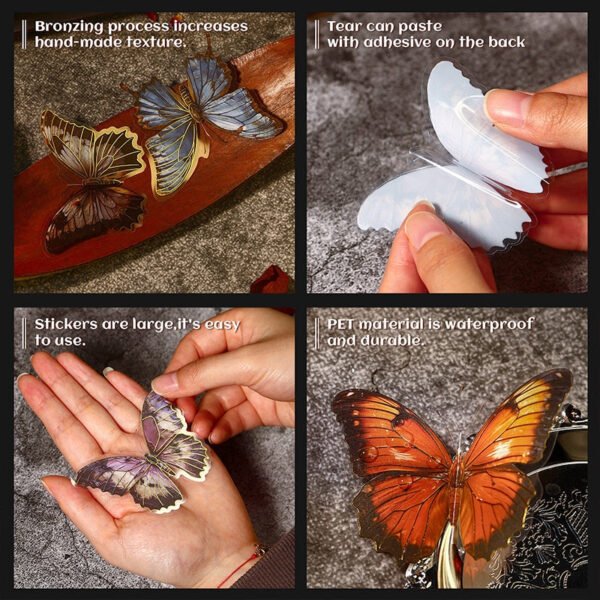 Bronzing process increases hand-made texture.

Tear can paste with adhesive on the back

Stickers are large,it's easy to use.

PET material is waterproof and durable.