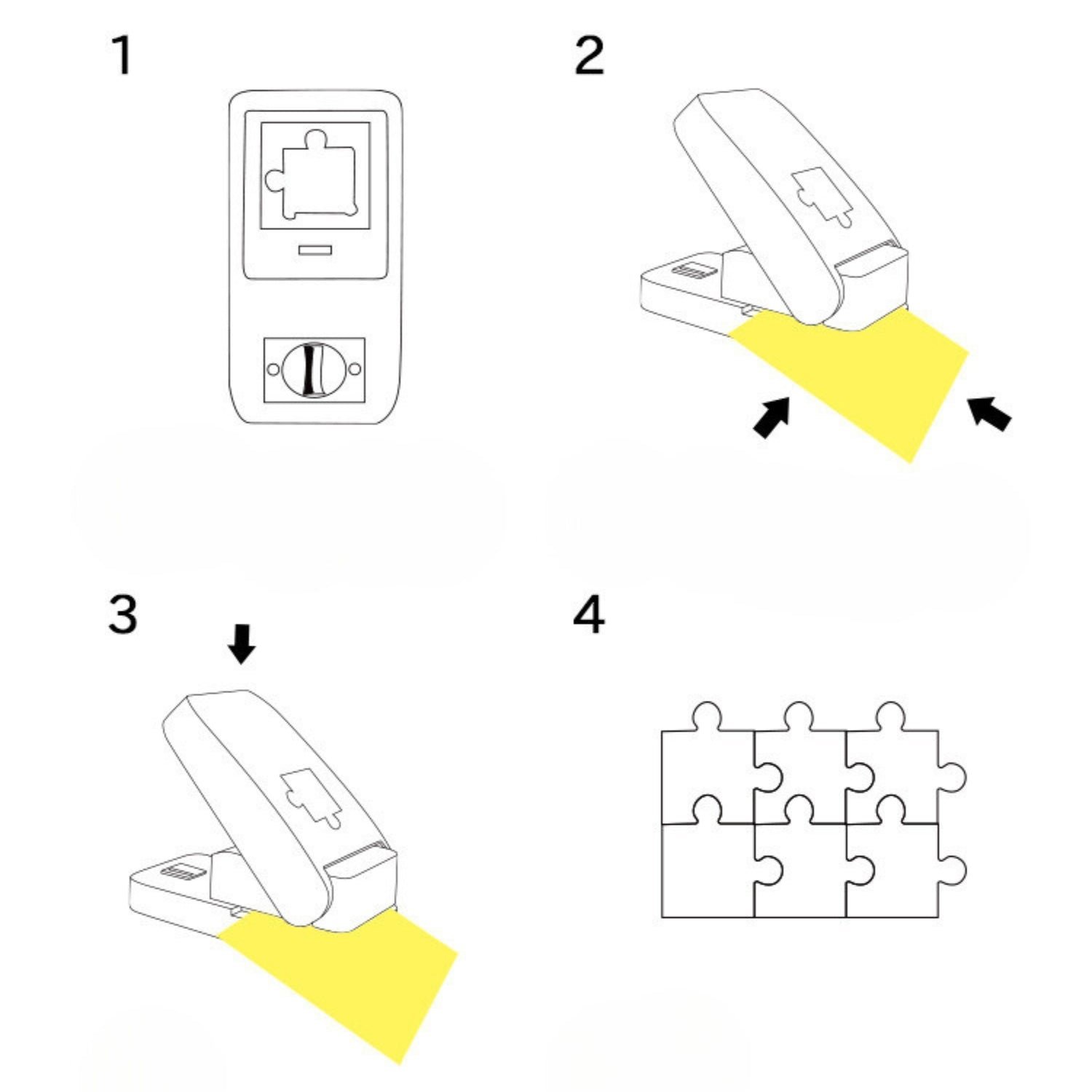 1

2

3

4