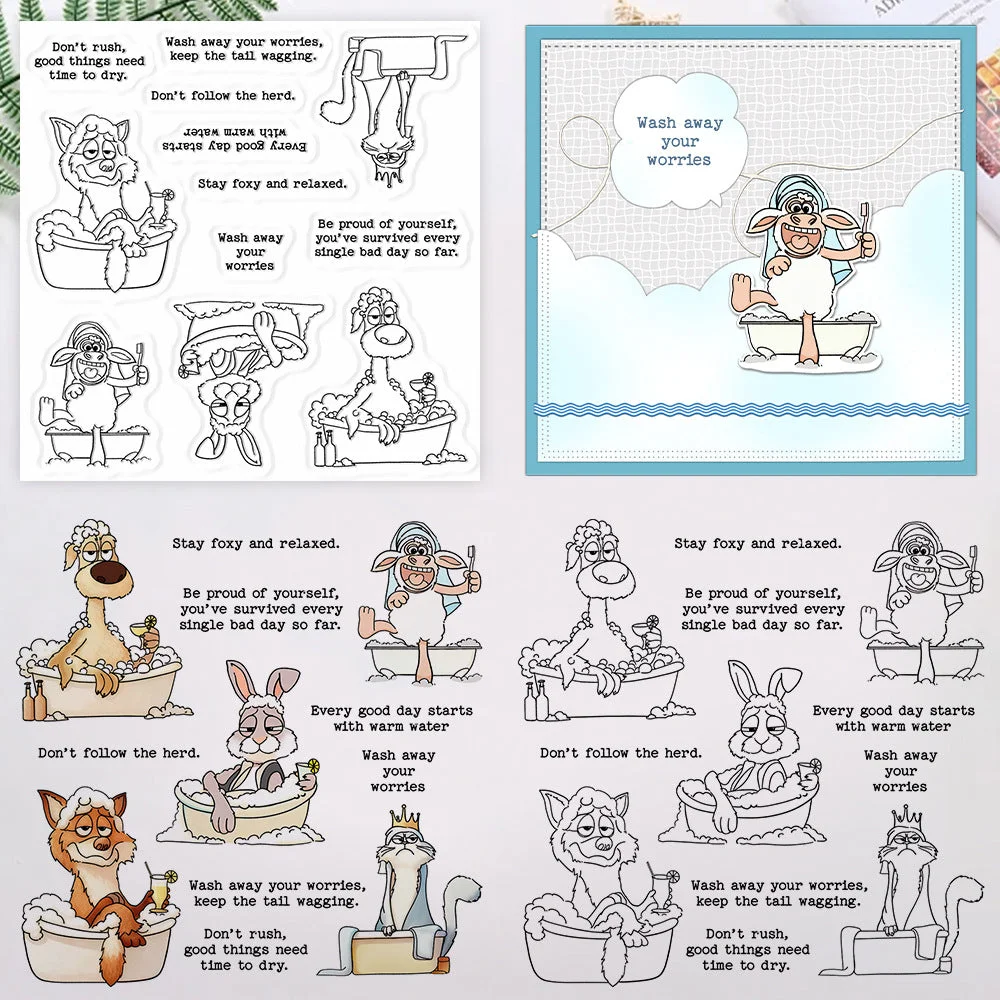 Don't rush, good things need time to dry.

Wash away your worries, keep the tail wagging.

Don't follow the herd.

Every good day starts with warm water

Stay foxy and relaxed.

Wash away your worries

Be proud of yourself, you've survived every single bad day so far.

Wash away your worries

Stay foxy and relaxed.

Be proud of yourself, you've survived every single bad day so far.

Every good day starts with warm water

Don't follow the herd.

Wash away your worries

Wash away your worries, keep the tail wagging.

Don't rush, good things need time to dry.

Stay foxy and relaxed.

Be proud of yourself, you've survived every single bad day so far.

Every good day starts with warm water

Don't follow the herd.

Wash away your worries

Wash away your worries, keep the tail wagging.

Don't rush, good things need time to dry.