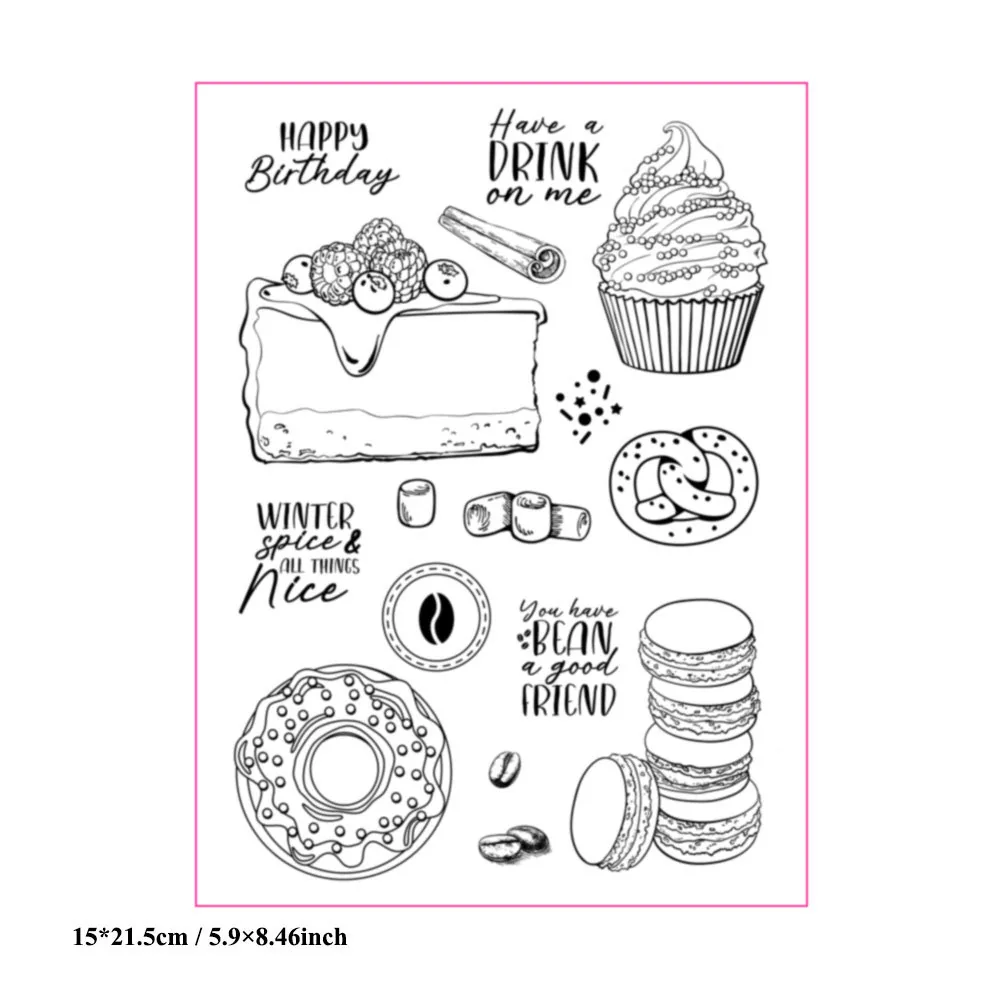 HAPPY Birthday

Have a DRINK on me

WINTER spice & ALL THINGS Nice

You have BEAN a good FRIEND

15*21.5cm / 5.9×8.46inch